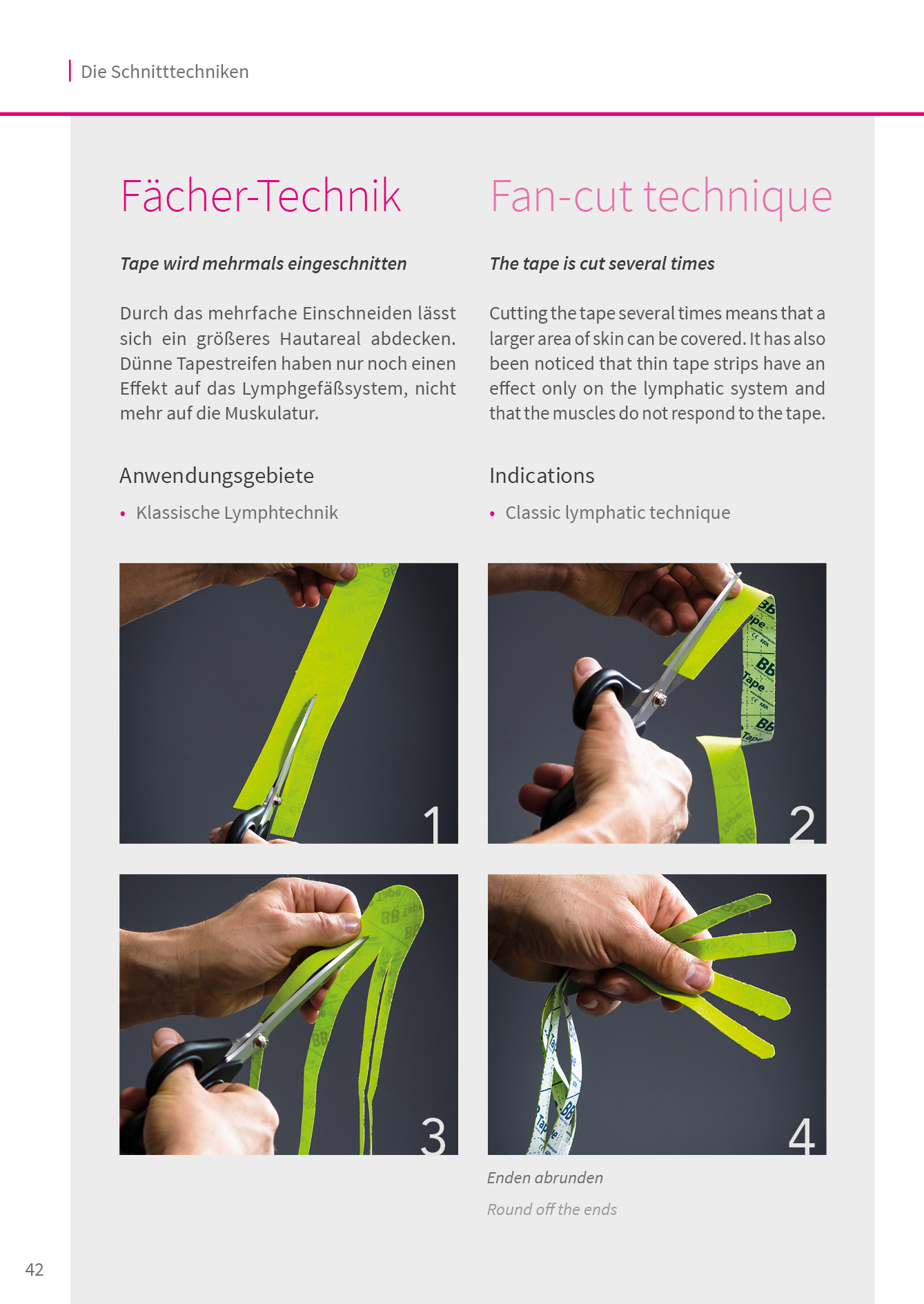 Die Schnitttechniken

Fächer-Technik

Tape wird mehrmals eingeschnitten

Durch das mehrfache Einschneiden lässt sich ein größeres Hautareal abdecken. Dünne Tapestreifen haben nur noch einen Effekt auf das Lymphgefäßsystem, nicht mehr auf die Muskulatur.

Anwendungsgebiete

• Klassische Lymphtechnik

Fan-cut technique

The tape is cut several times

Cutting the tape several times means that a larger area of skin can be covered. It has also been noticed that thin tape strips have an effect only on the lymphatic system and that the muscles do not respond to the tape.

Indications

• Classic lymphatic technique

1

2

3

4

Enden abrunden

Round off the ends

42